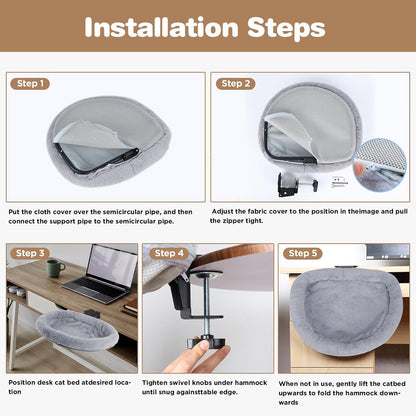 Installation Steps

Step 1

Put the cloth cover over the semicircular pipe, and then connect the support pipe to the semicircular pipe.

Step 2

Adjust the fabric cover to the position in theimage and pull the zipper tight.

Step 3

Position desk cat bed atdesired location

Step 4

Tighten swivel knobs under hammock until snug againsttable edge.

Step 5

When not in use, gently lift the catbed upwards to fold the hammock downwards